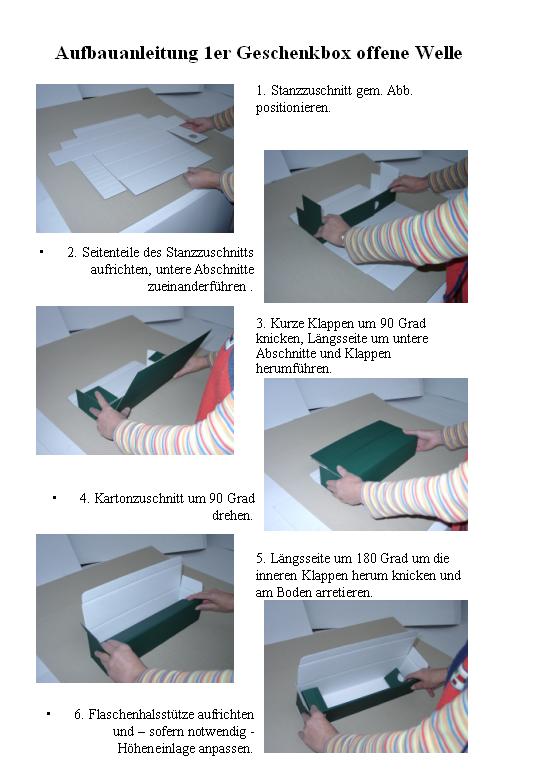 Aufbauanleitung 1er Geschenkbox offene Welle

1. Stanzzuschnitt gem. Abb. positionieren.

▪ 2. Seitenteile des Stanzzuschnitts aufrichten, untere Abschnitte zueinanderführen .

3. Kurze Klappen um 90 Grad knicken, Längsseite um untere Abschnitte und Klappen herumführen.

▪ 4. Kartonzuschnitt um 90 Grad drehen.

5. Längsseite um 180 Grad um die inneren Klappen herum knicken und am Boden arretieren.

▪ 6. Flaschenhalsstütze aufrichten und – sofern notwendig - Höheneinlage anpassen.